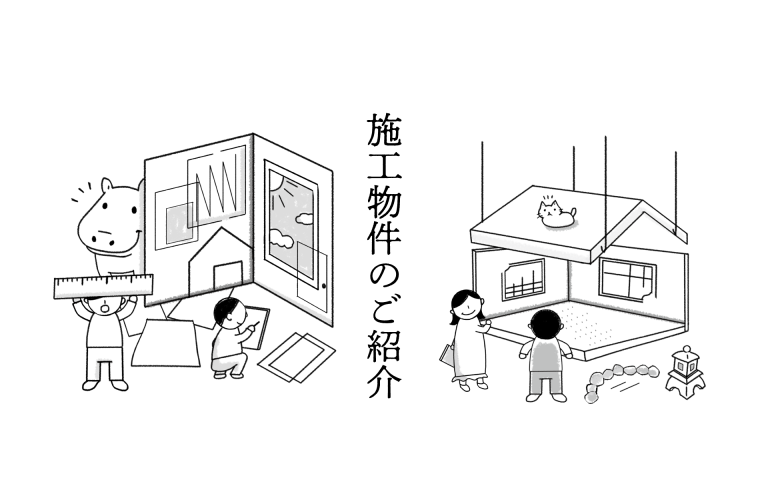 施工物件のご紹介